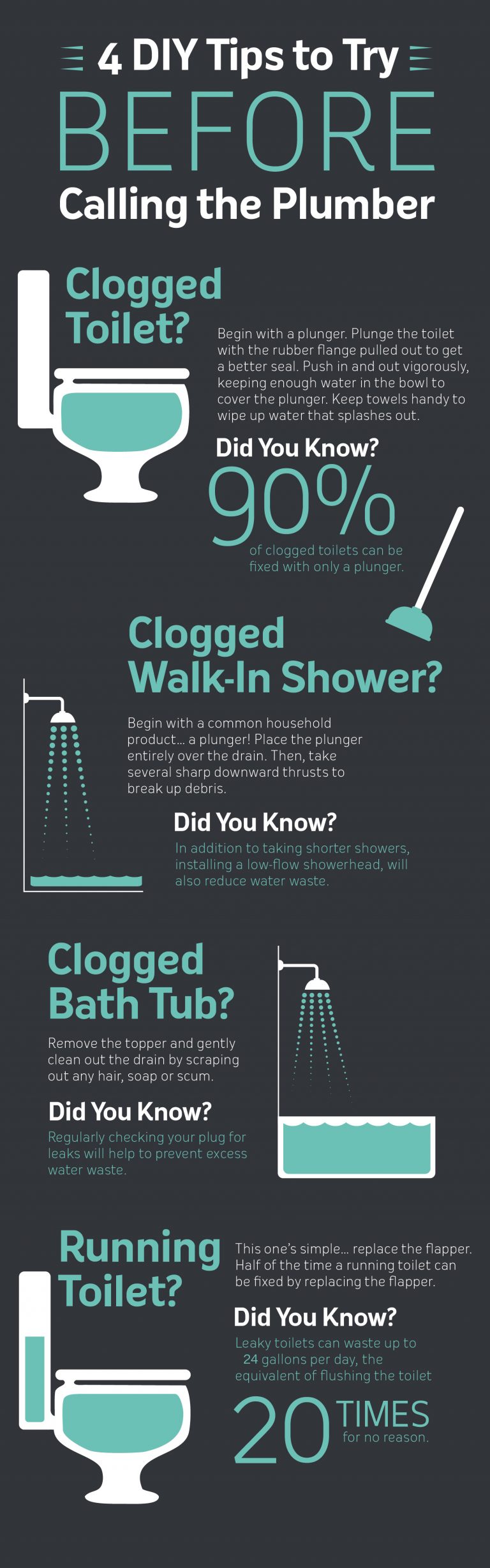 4 DIY Tips to Try
BEFORE
Calling the Plumber

Clogged Toilet?

Begin with a plunger. Plunge the toilet with the rubber flange pulled out to get a better seal. Push in and out vigorously, keeping enough water in the bowl to cover the plunger. Keep towels handy to wipe up water that splashes out.

Did You Know?
90%
of clogged toilets can be fixed with only a plunger.

Clogged Walk-In Shower?

Begin with a common household product… a plunger! Place the plunger entirely over the drain. Then, take several sharp downward thrusts to break up debris.

Did You Know?
In addition to taking shorter showers, installing a low-flow showerhead, will also reduce water waste.

Clogged Bath Tub?

Remove the topper and gently clean out the drain by scraping out any hair, soap or scum.

Did You Know?
Regularly checking your plug for leaks will help to prevent excess water waste.

Running Toilet?

This one's simple… replace the flapper. Half of the time a running toilet can be fixed by replacing the flapper.

Did You Know?
Leaky toilets can waste up to 24 gallons per day, the equivalent of flushing the toilet
20 TIMES for no reason.